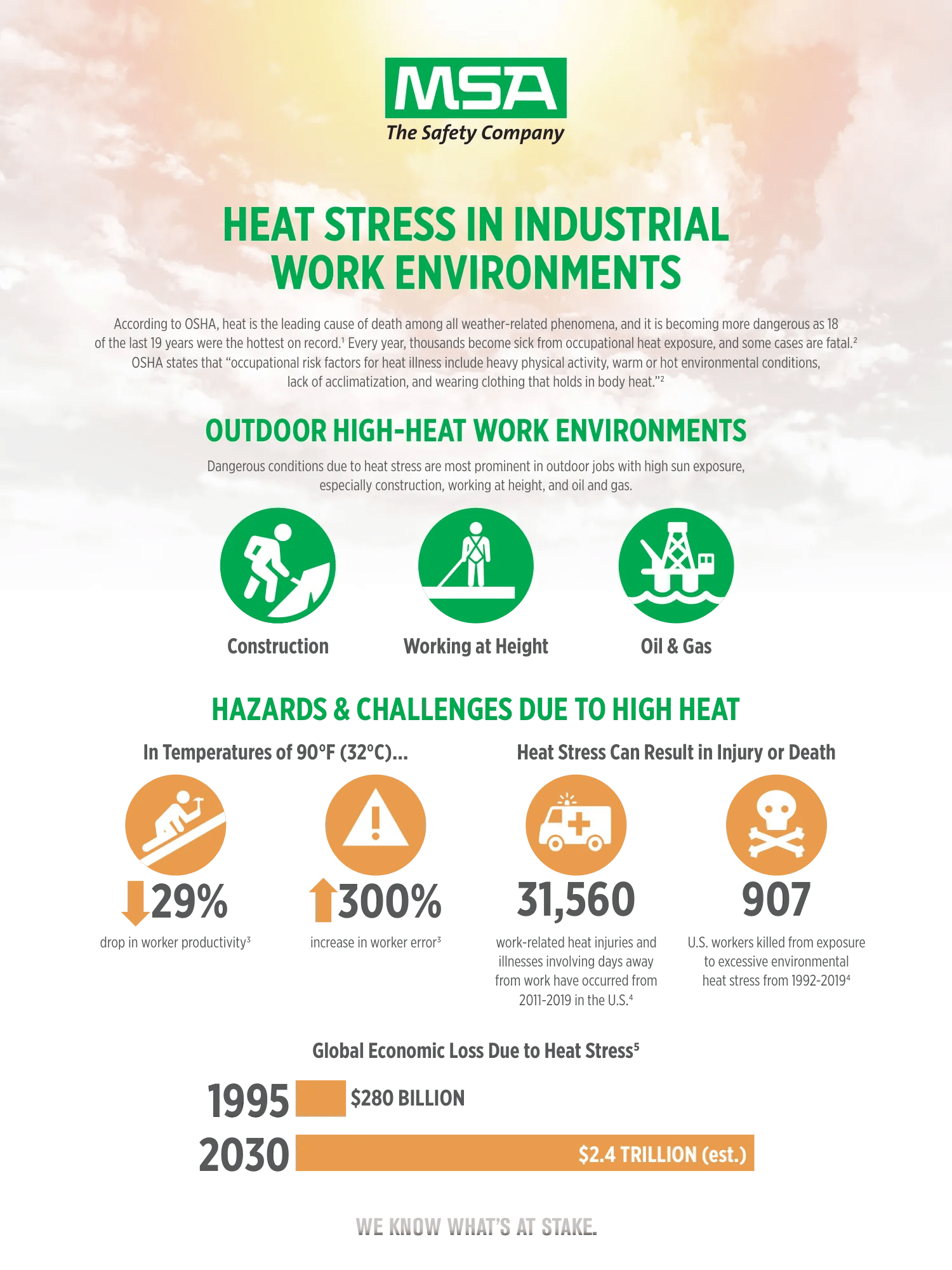 MSA
The Safety Company

HEAT STRESS IN INDUSTRIAL WORK ENVIRONMENTS

According to OSHA, heat is the leading cause of death among all weather-related phenomena, and it is becoming more dangerous as 18 of the last 19 years were the hottest on record.$^1$ Every year, thousands become sick from occupational heat exposure, and some cases are fatal.$^2$ OSHA states that "occupational risk factors for heat illness include heavy physical activity, warm or hot environmental conditions, lack of acclimatization, and wearing clothing that holds in body heat."$^2$

OUTDOOR HIGH-HEAT WORK ENVIRONMENTS

Dangerous conditions due to heat stress are most prominent in outdoor jobs with high sun exposure, especially construction, working at height, and oil and gas.

Construction

Working at Height

Oil & Gas

HAZARDS & CHALLENGES DUE TO HIGH HEAT

In Temperatures of 90°F (32°C)...

29%
drop in worker productivity$^3$

300%
increase in worker error$^3$

Heat Stress Can Result in Injury or Death

31,560
work-related heat injuries and illnesses involving days away from work have occurred from 2011-2019 in the U.S.$^4$

907
U.S. workers killed from exposure to excessive environmental heat stress from 1992-2019$^4$

Global Economic Loss Due to Heat Stress$^5$

1995 $280 BILLION

2030 $2.4 TRILLION (est.)

WE KNOW WHAT'S AT STAKE.